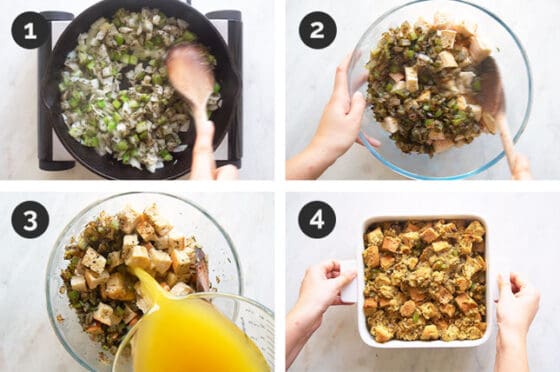 1

2

3

4